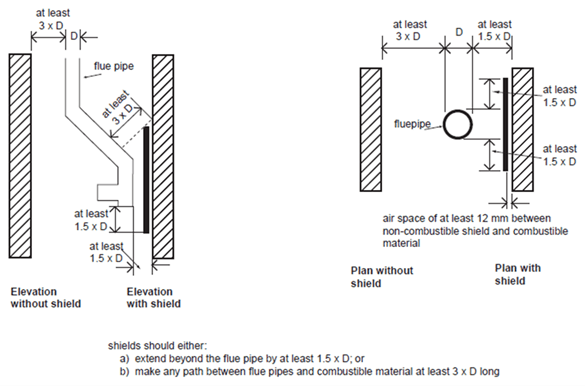 at least 3 x D

D

flue pipe

at least 3 x D

at least 1.5 x D

at least 1.5 x D

Elevation without shield

Elevation with shield

at least 3 x D

D

at least 1.5 x D

at least 1.5 x D

fluepipe

at least 1.5 x D

air space of at least 12 mm between non-combustible shield and combustible material

Plan without shield

Plan with shield

shields should either:
a) extend beyond the flue pipe by at least 1.5 x D; or
b) make any path between flue pipes and combustible material at least 3 x D long